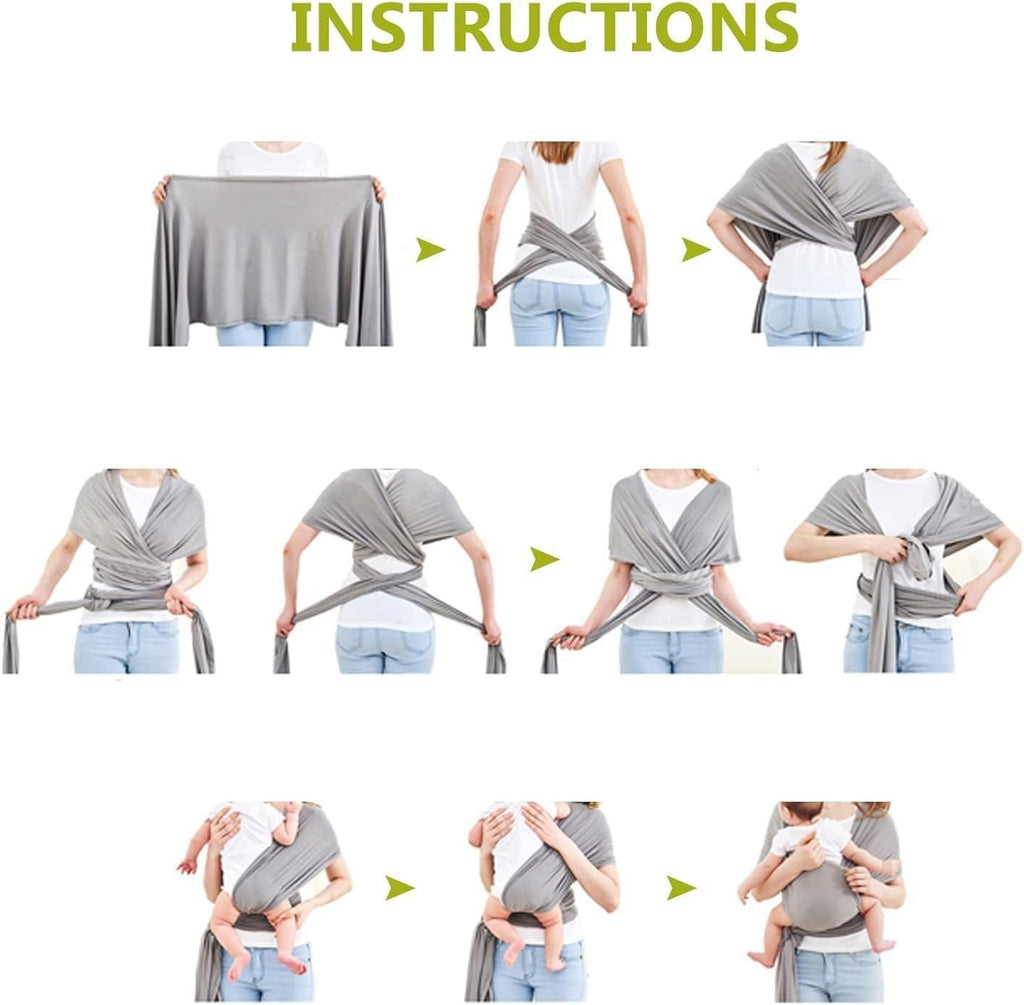 INSTRUCTIONS