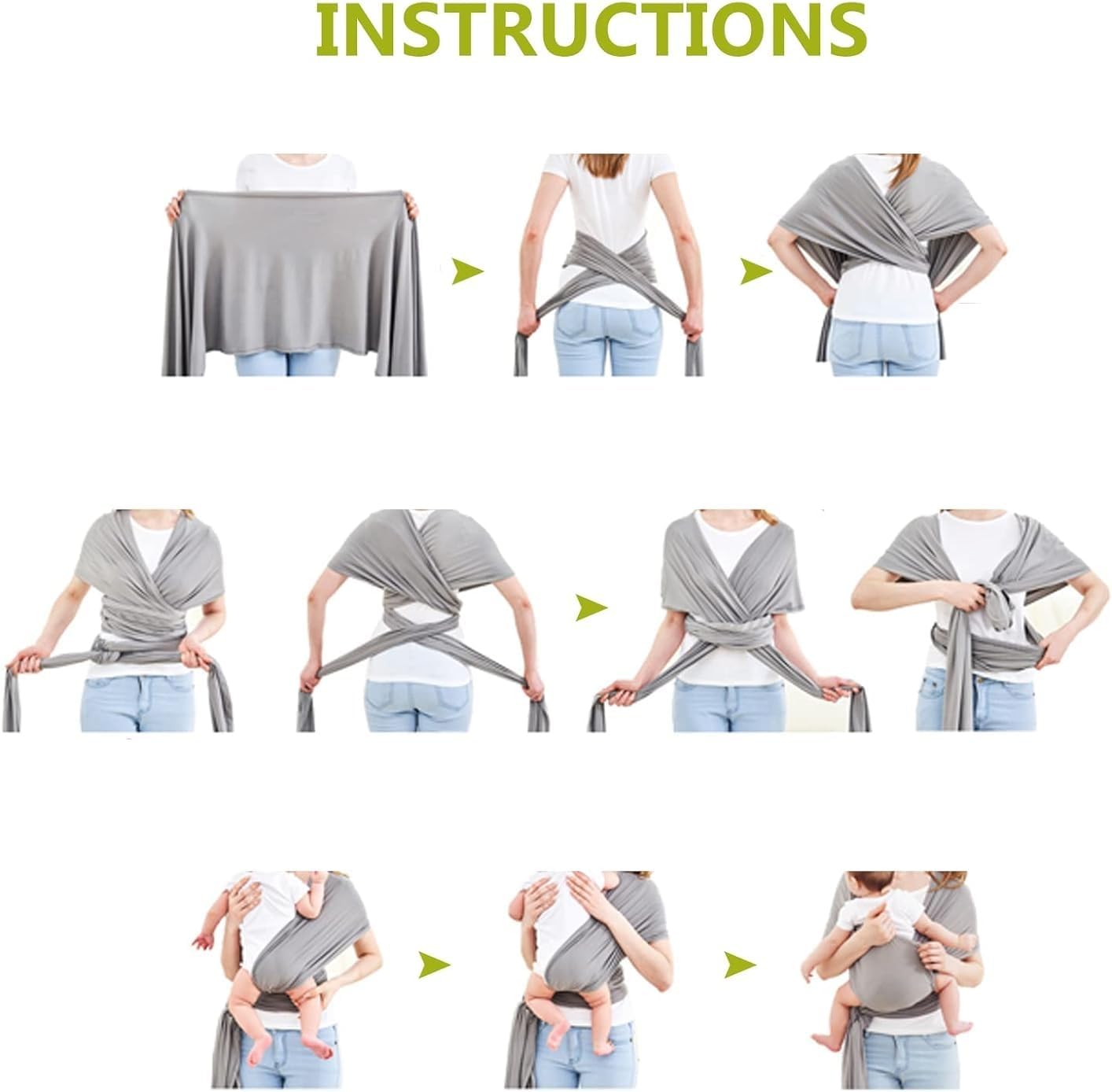 INSTRUCTIONS