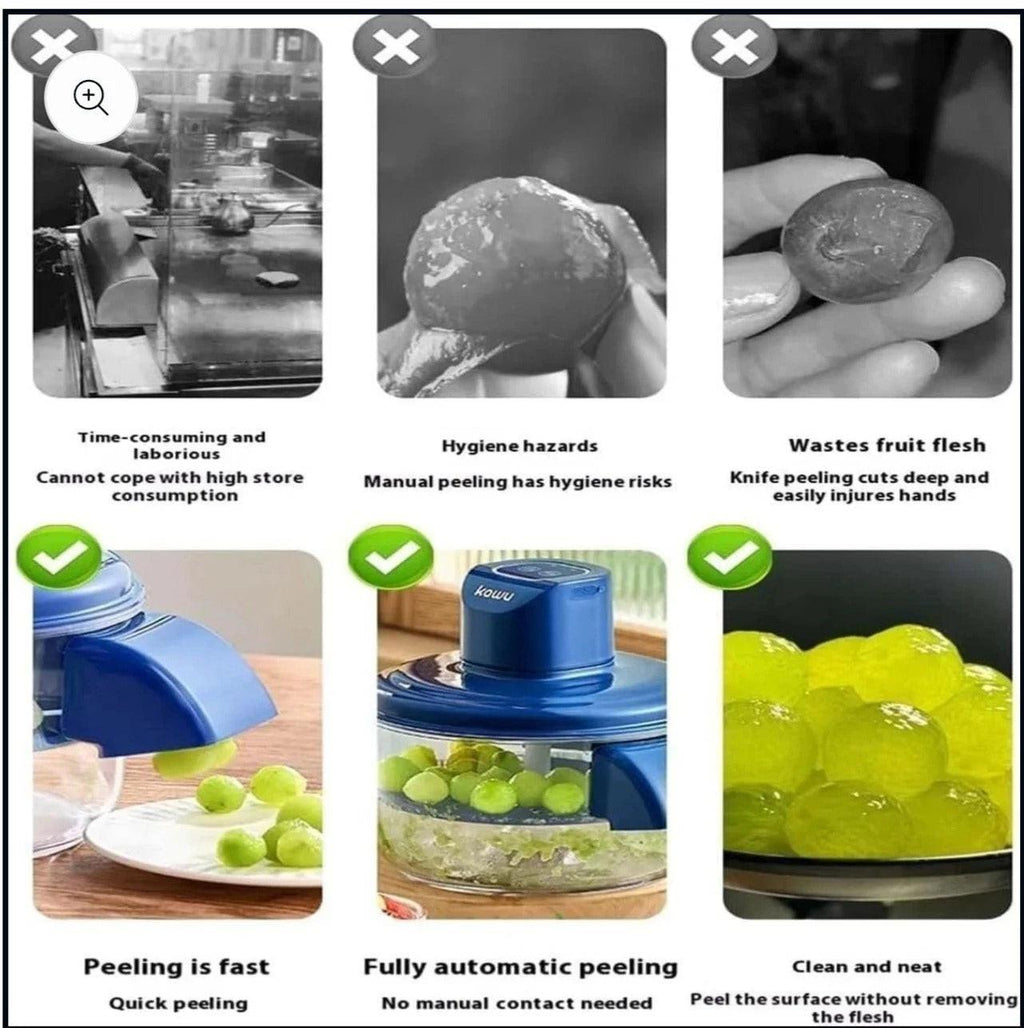 Time-consuming and laborious
Cannot cope with high store consumption

Hygiene hazards
Manual peeling has hygiene risks

Wastes fruit flesh
Knife peeling cuts deep and easily injures hands

kowu

Peeling is fast
Quick peeling

Fully automatic peeling
No manual contact needed

Clean and neat
Peel the surface without removing the flesh